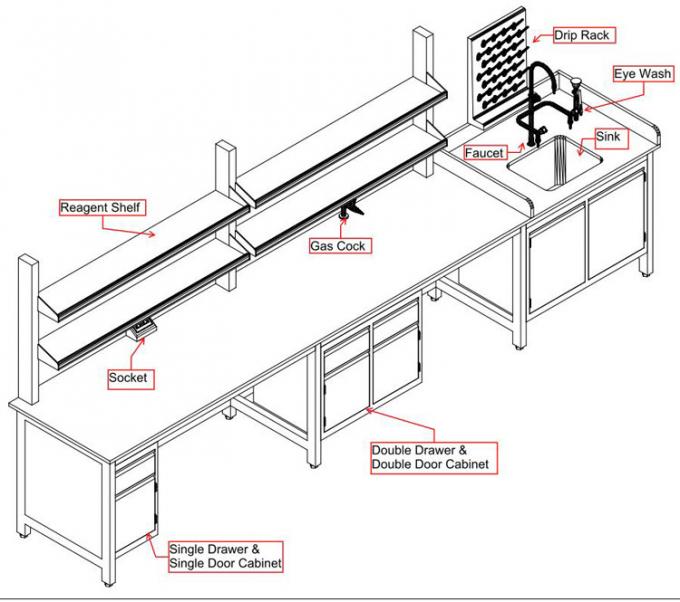 Drip Rack

Eye Wash

Sink

Faucet

Reagent Shelf

Gas Cock

Socket

Double Drawer & Double Door Cabinet

Single Drawer & Single Door Cabinet